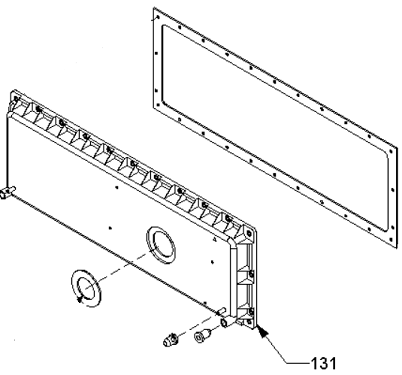 131